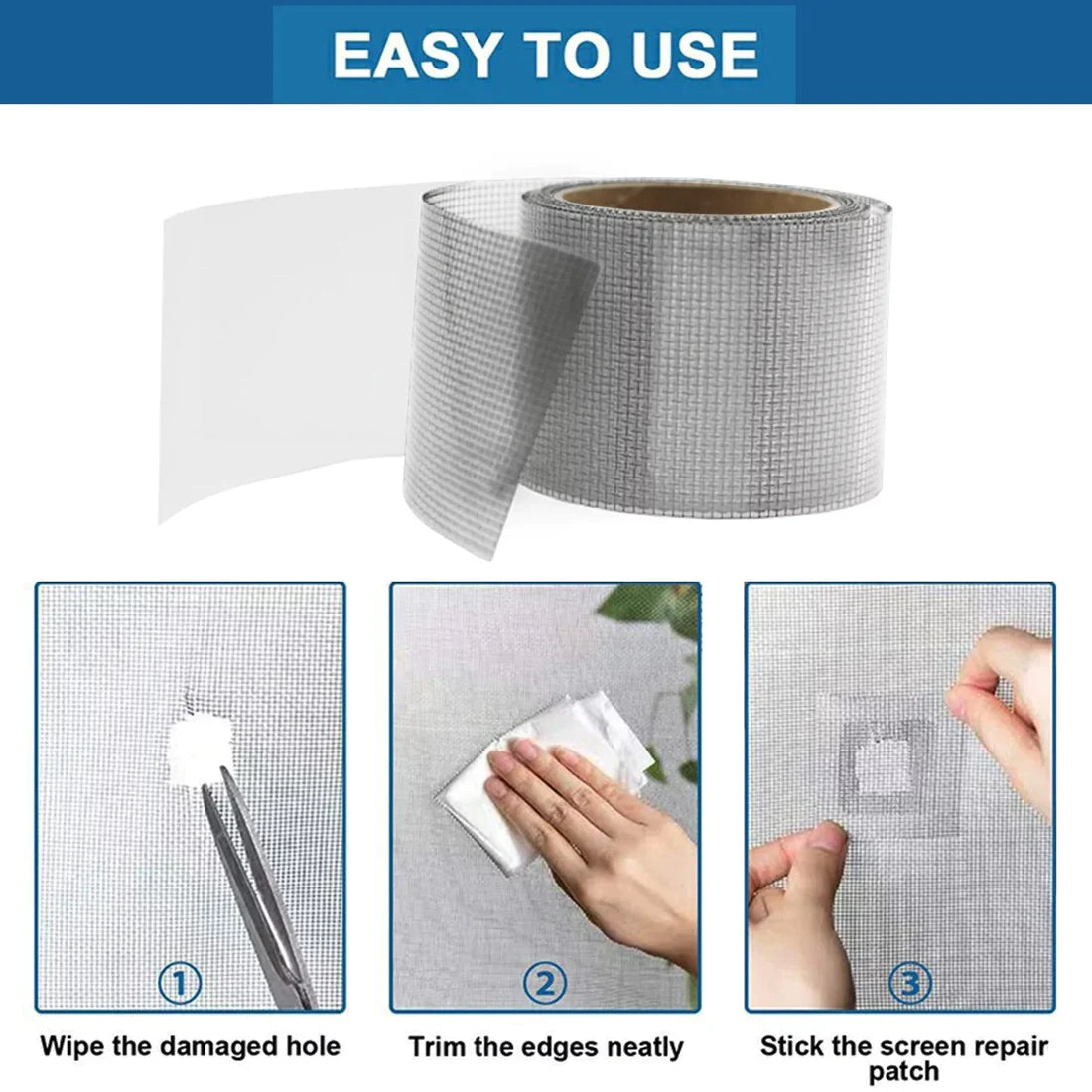 EASY TO USE

①

Wipe the damaged hole

②

Trim the edges neatly

③

Stick the screen repair patch