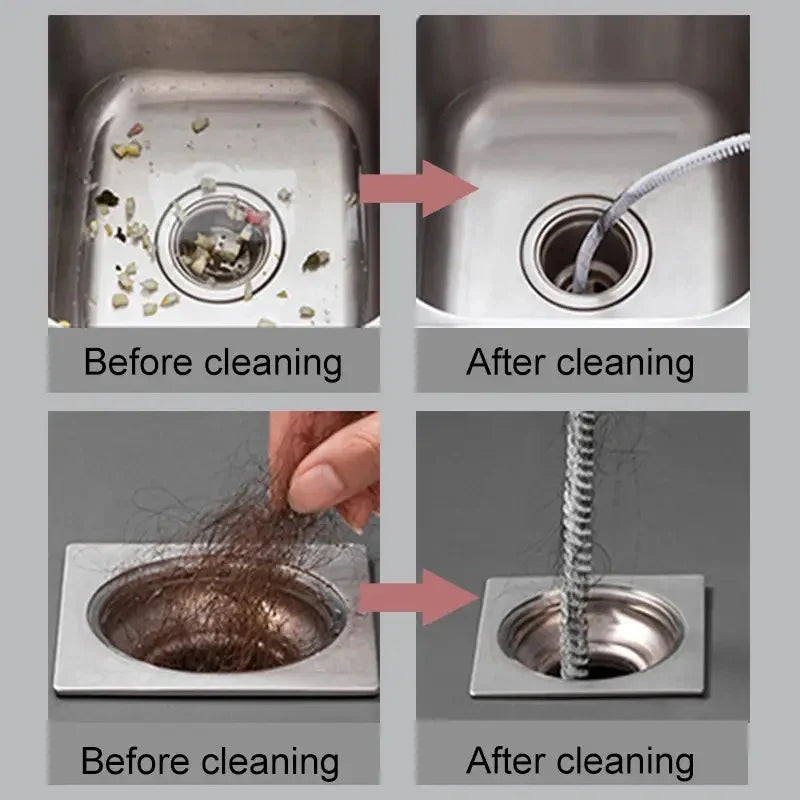 Before cleaning

After cleaning

Before cleaning

After cleaning