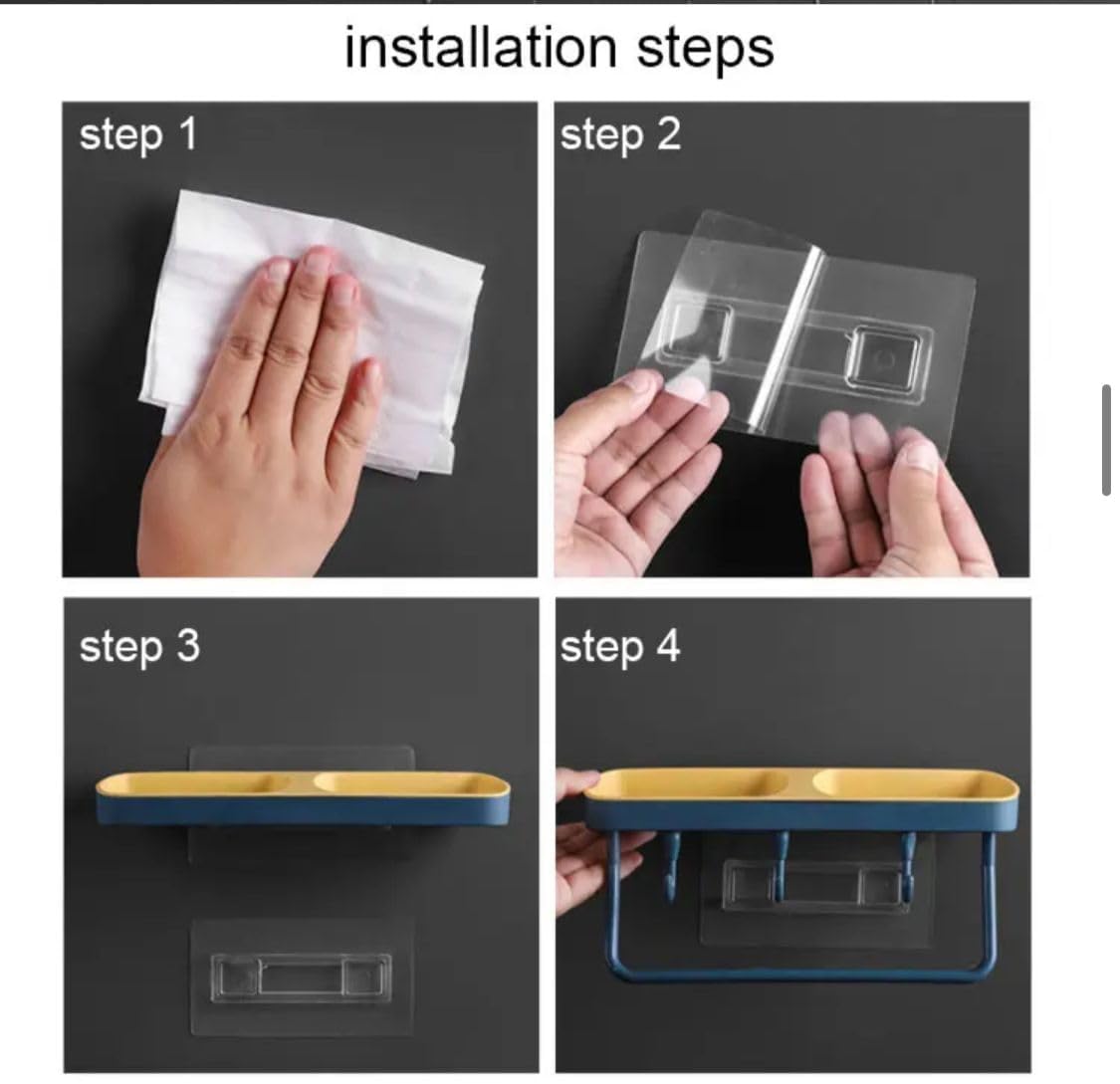 installation steps

step 1

step 2

step 3

step 4