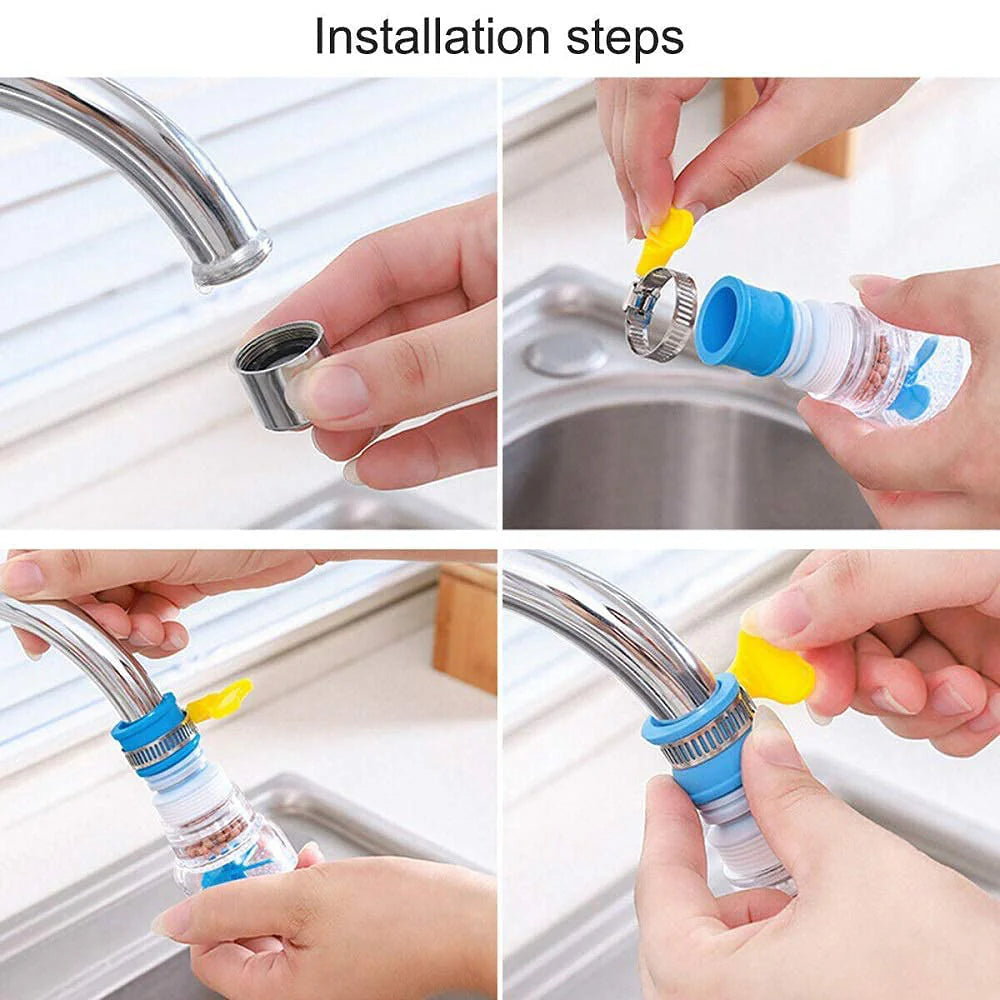 Installation steps