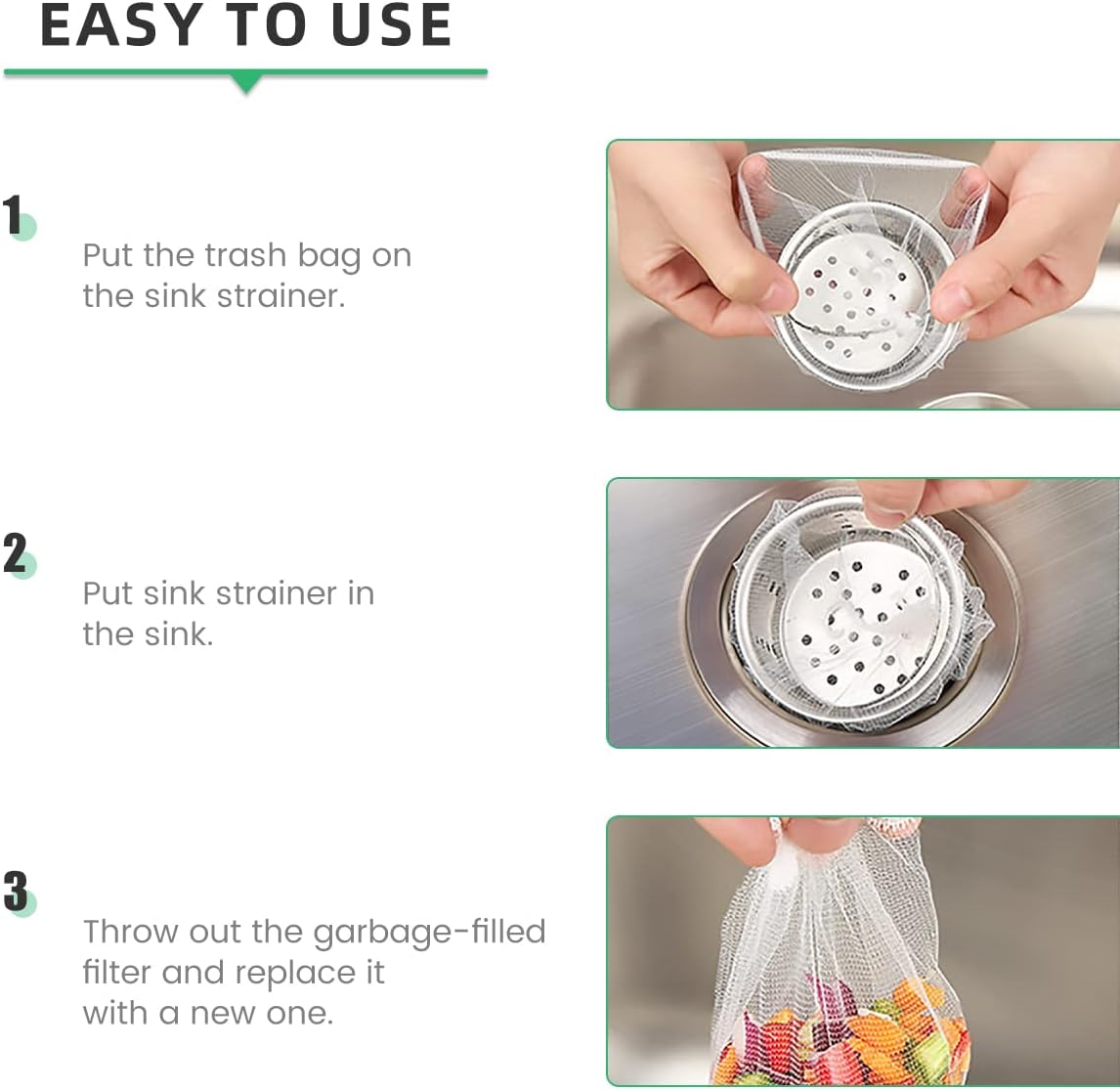 EASY TO USE

1

Put the trash bag on the sink strainer.

2

Put sink strainer in the sink.

3

Throw out the garbage-filled filter and replace it with a new one.