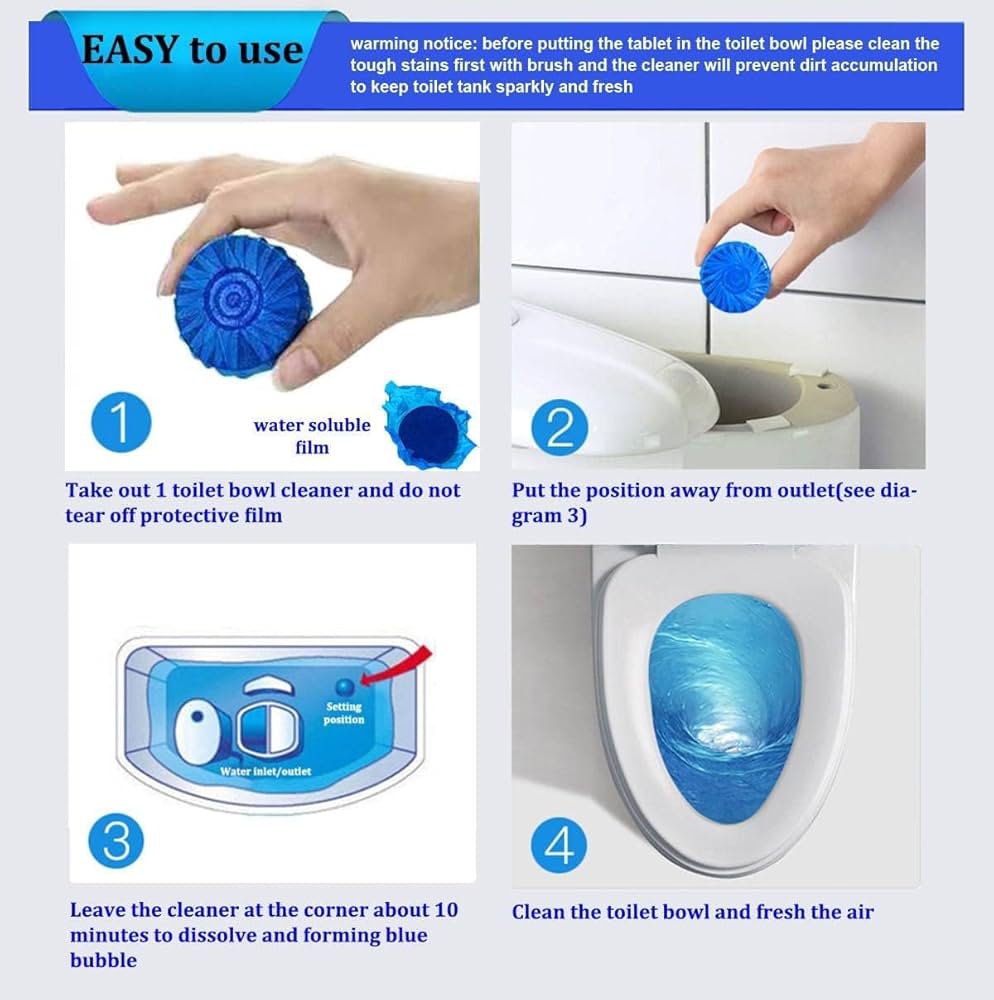 EASY to use

warming notice: before putting the tablet in the toilet bowl please clean the tough stains first with brush and the cleaner will prevent dirt accumulation to keep toilet tank sparkly and fresh

1

water soluble film

Take out 1 toilet bowl cleaner and do not tear off protective film

2

Put the position away from outlet(see diagram 3)

Setting position

Water inlet/outlet

3

Leave the cleaner at the corner about 10 minutes to dissolve and forming blue bubble

4

Clean the toilet bowl and fresh the air