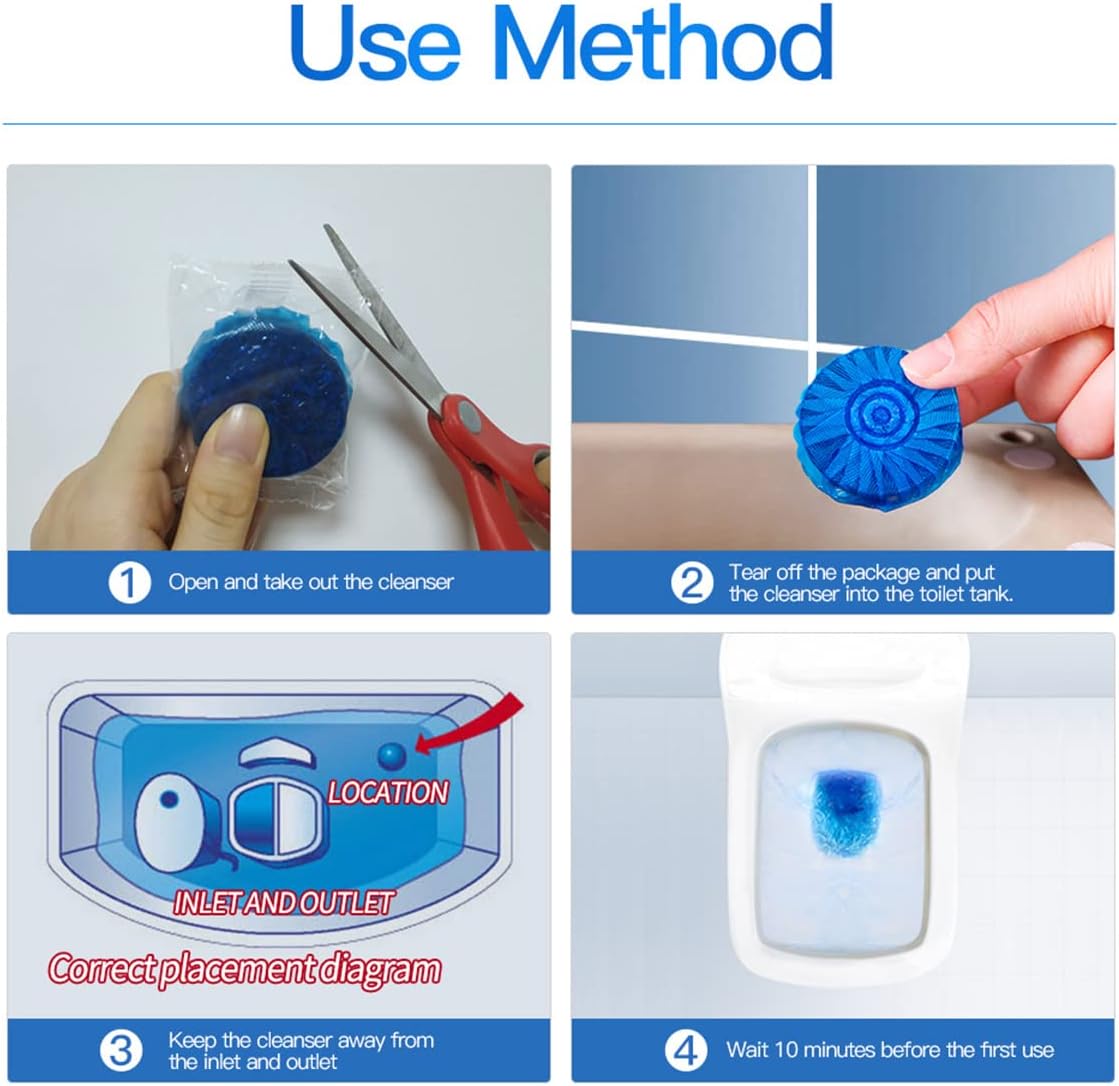 Use Method

1 Open and take out the cleanser

2 Tear off the package and put the cleanser into the toilet tank.

LOCATION

INLET AND OUTLET

Correct placement diagram

3 Keep the cleanser away from the inlet and outlet

4 Wait 10 minutes before the first use