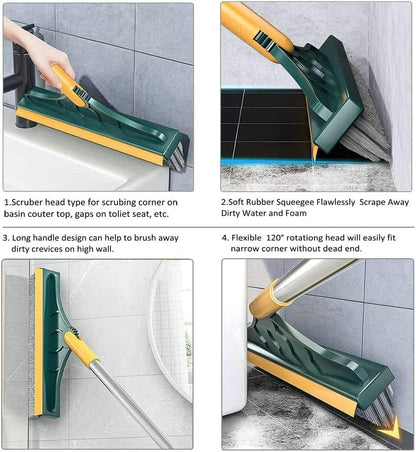 1.Scruber head type for scrubing corner on basin couter top, gaps on toliet seat, etc.

2.Soft Rubber Squeegee Flawlessly Scrape Away Dirty Water and Foam

3. Long handle design can help to brush away dirty crevices on high wall.

4. Flexible 120° rotationg head will easily fit narrow corner without dead end.