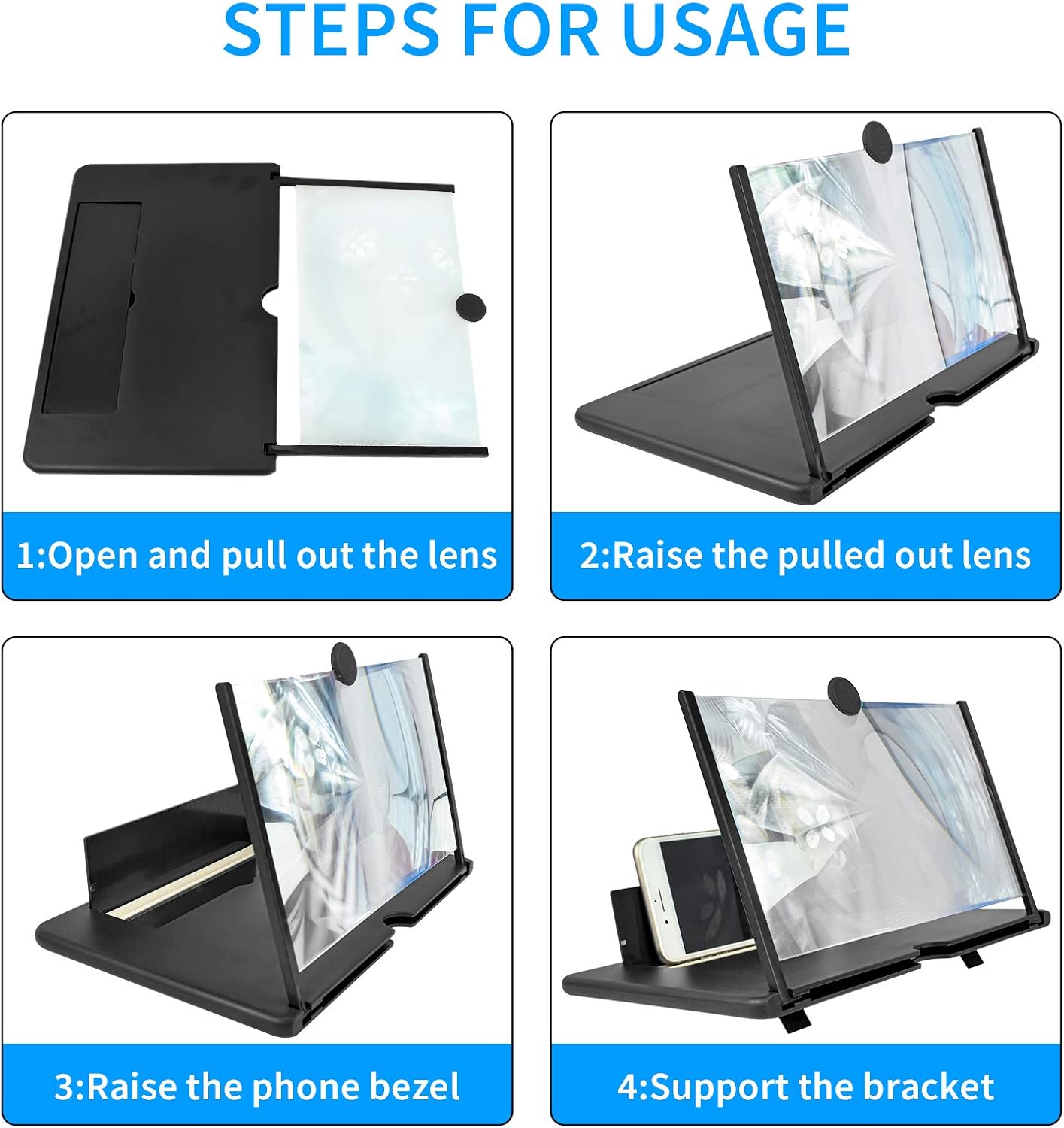 STEPS FOR USAGE

1:Open and pull out the lens

2:Raise the pulled out lens

3:Raise the phone bezel

4:Support the bracket