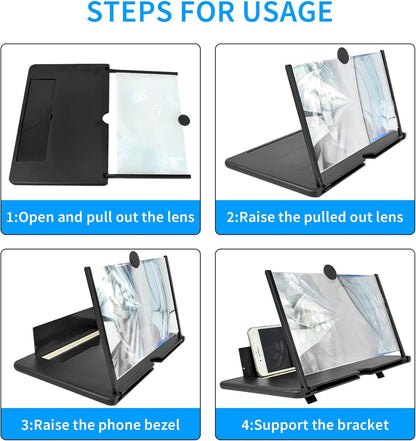 STEPS FOR USAGE

1:Open and pull out the lens

2:Raise the pulled out lens

3:Raise the phone bezel

4:Support the bracket