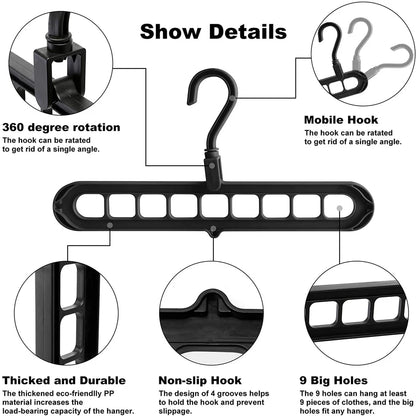 Show Details

360 degree rotation
The hook can be ratated to get rid of a single angle.

Mobile Hook
The hook can be ratated to get rid of a single angle.

Thicked and Durable
The thickened eco-friendlly PP material increases the load-bearing capacity of the hanger.

Non-slip Hook
The design of 4 grooves helps to hold the hook and prevent slippage.

9 Big Holes
The 9 holes can hang at least 9 pieces of clothes, and the big holes fit any hanger.