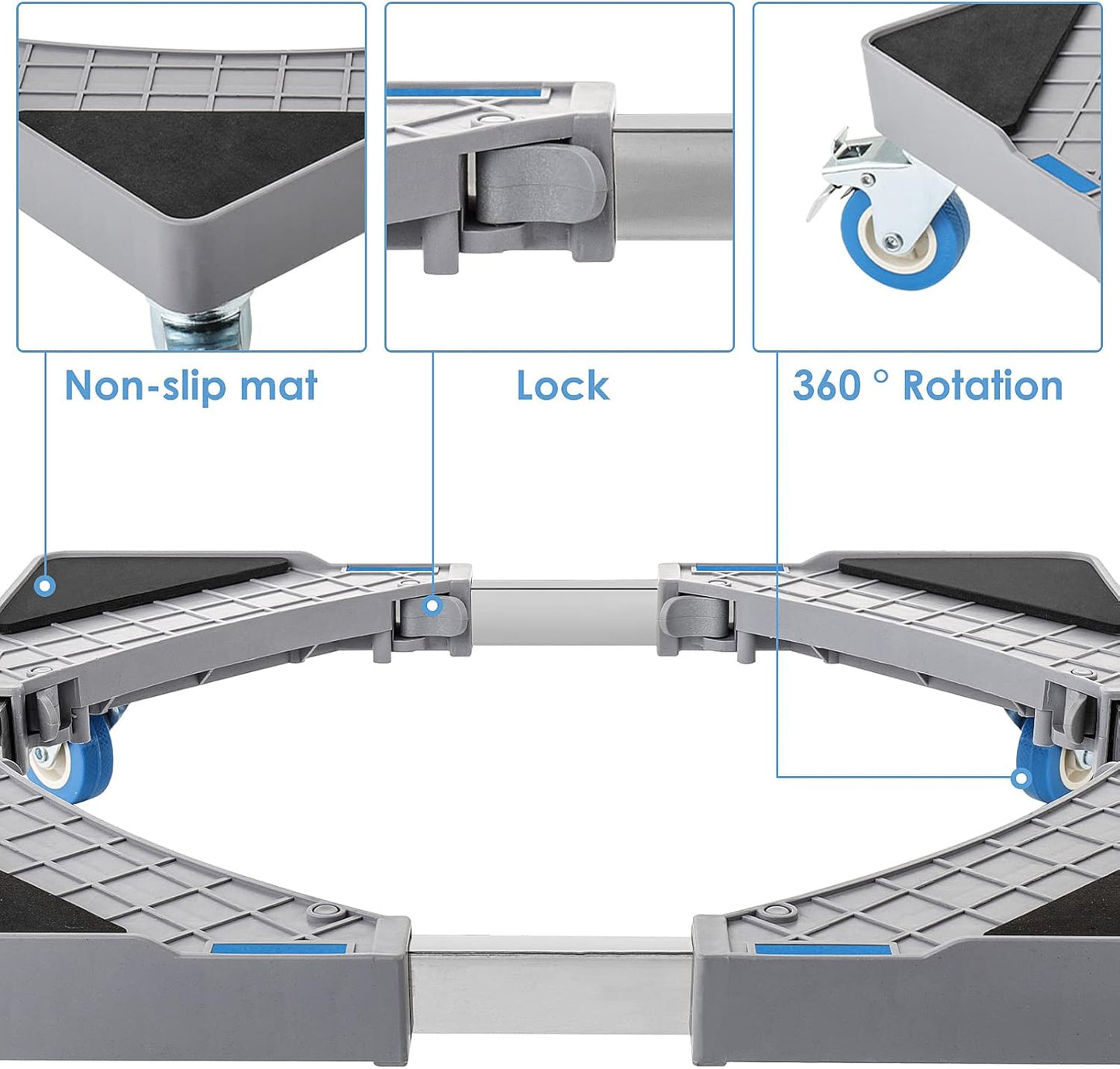 Non-slip mat

Lock

360 ° Rotation