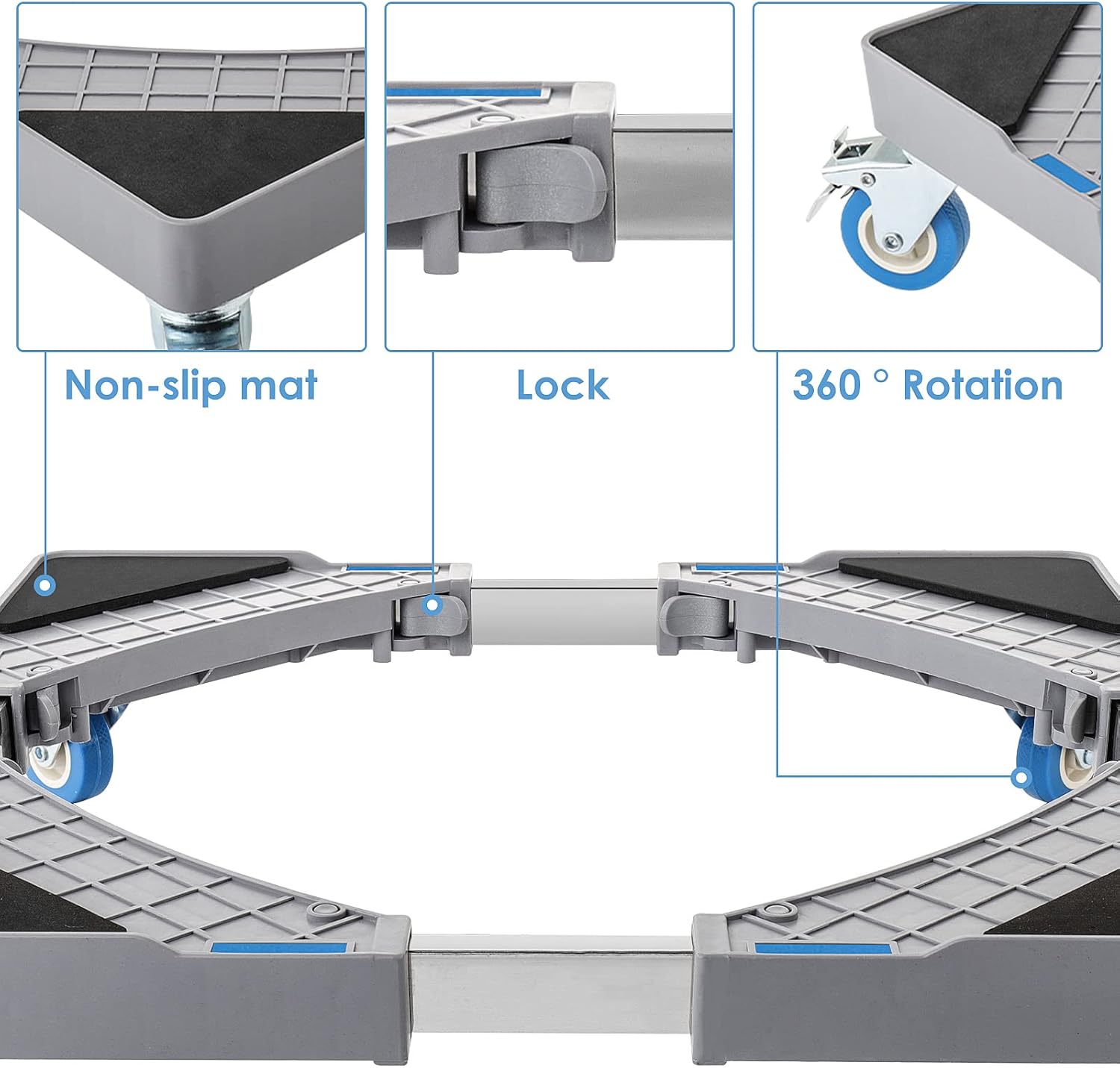 Non-slip mat

Lock

360 ° Rotation