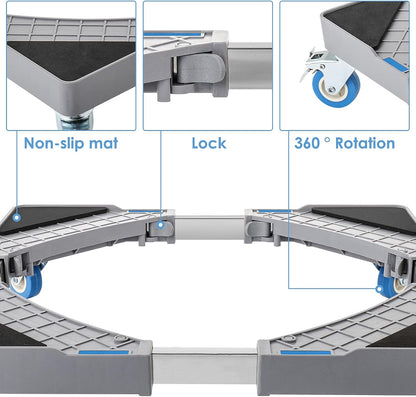 Non-slip mat

Lock

360 ° Rotation