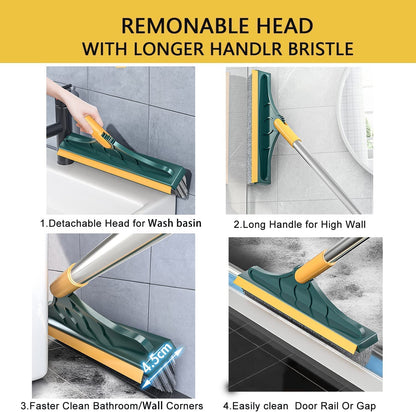 REMONABLE HEAD
WITH LONGER HANDLR BRISTLE

1.Detachable Head for Wash basin

2.Long Handle for High Wall

4.5cm

3.Faster Clean Bathroom/Wall Corners

4.Easily clean Door Rail Or Gap