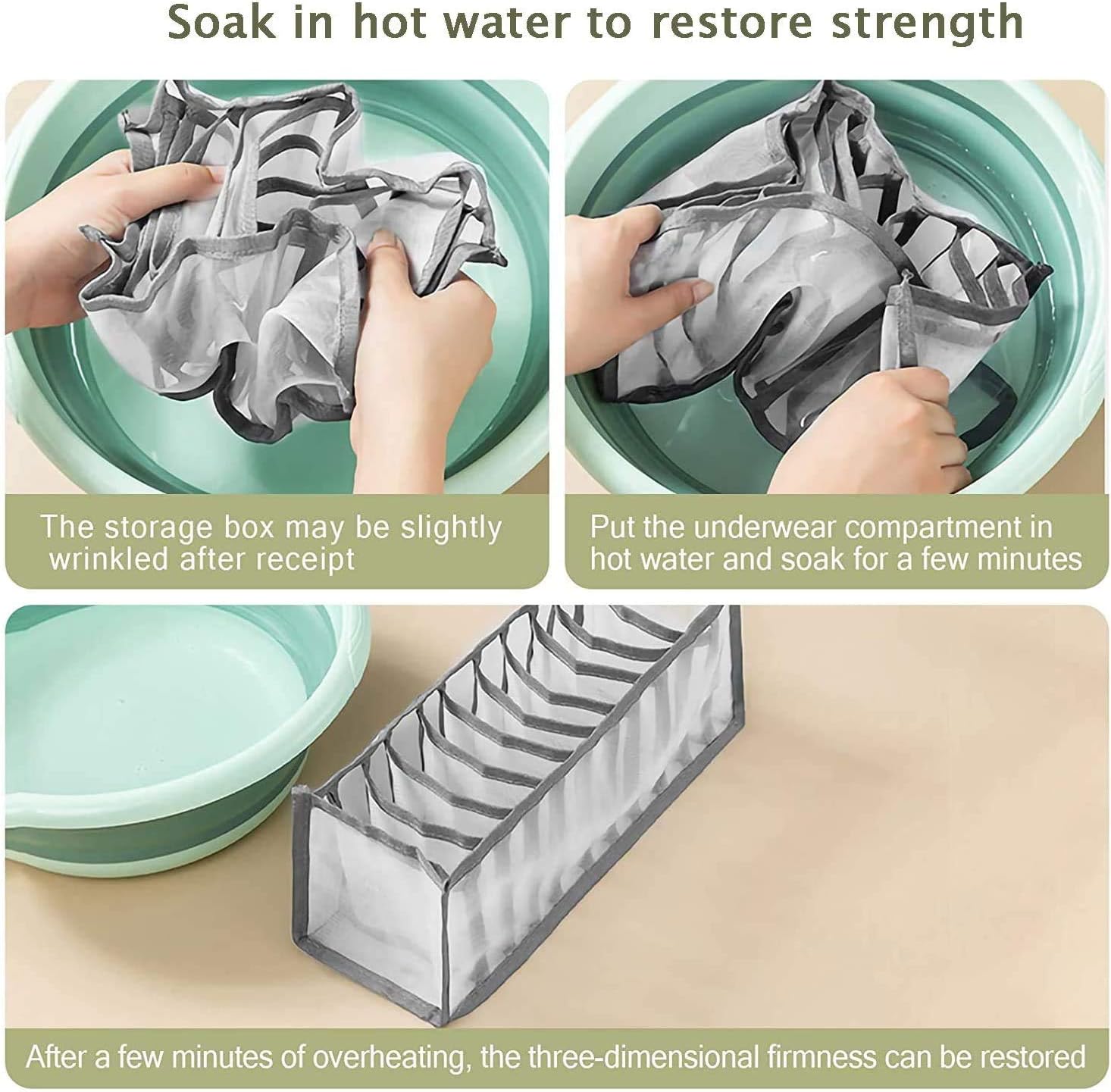 Soak in hot water to restore strength

The storage box may be slightly wrinkled after receipt

Put the underwear compartment in hot water and soak for a few minutes

After a few minutes of overheating, the three-dimensional firmness can be restored