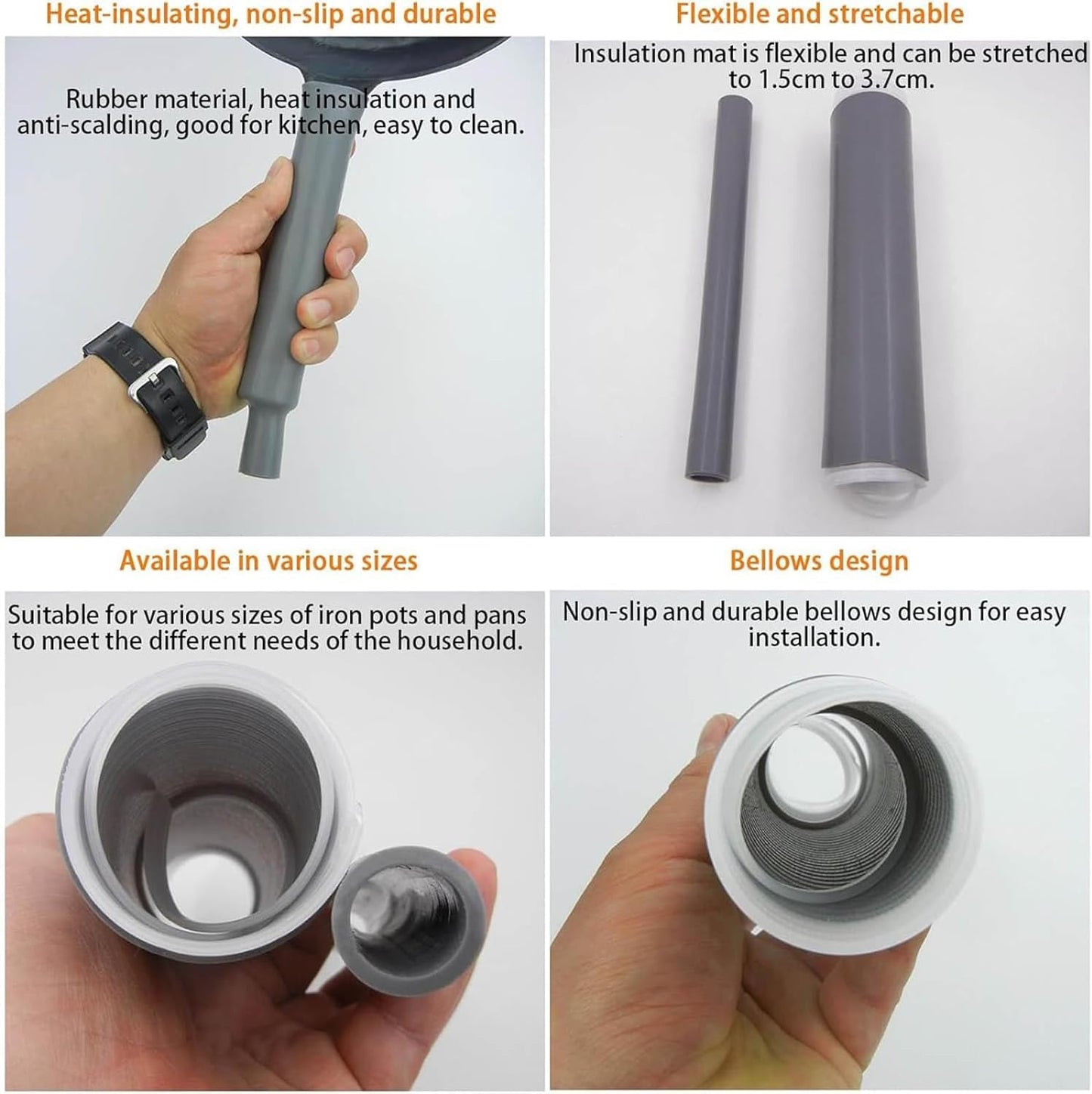 Heat-insulating, non-slip and durable

Rubber material, heat insulation and anti-scalding, good for kitchen, easy to clean.

Flexible and stretchable

Insulation mat is flexible and can be stretched to 1.5cm to 3.7cm.

Available in various sizes

Suitable for various sizes of iron pots and pans to meet the different needs of the household.

Bellows design

Non-slip and durable bellows design for easy installation.