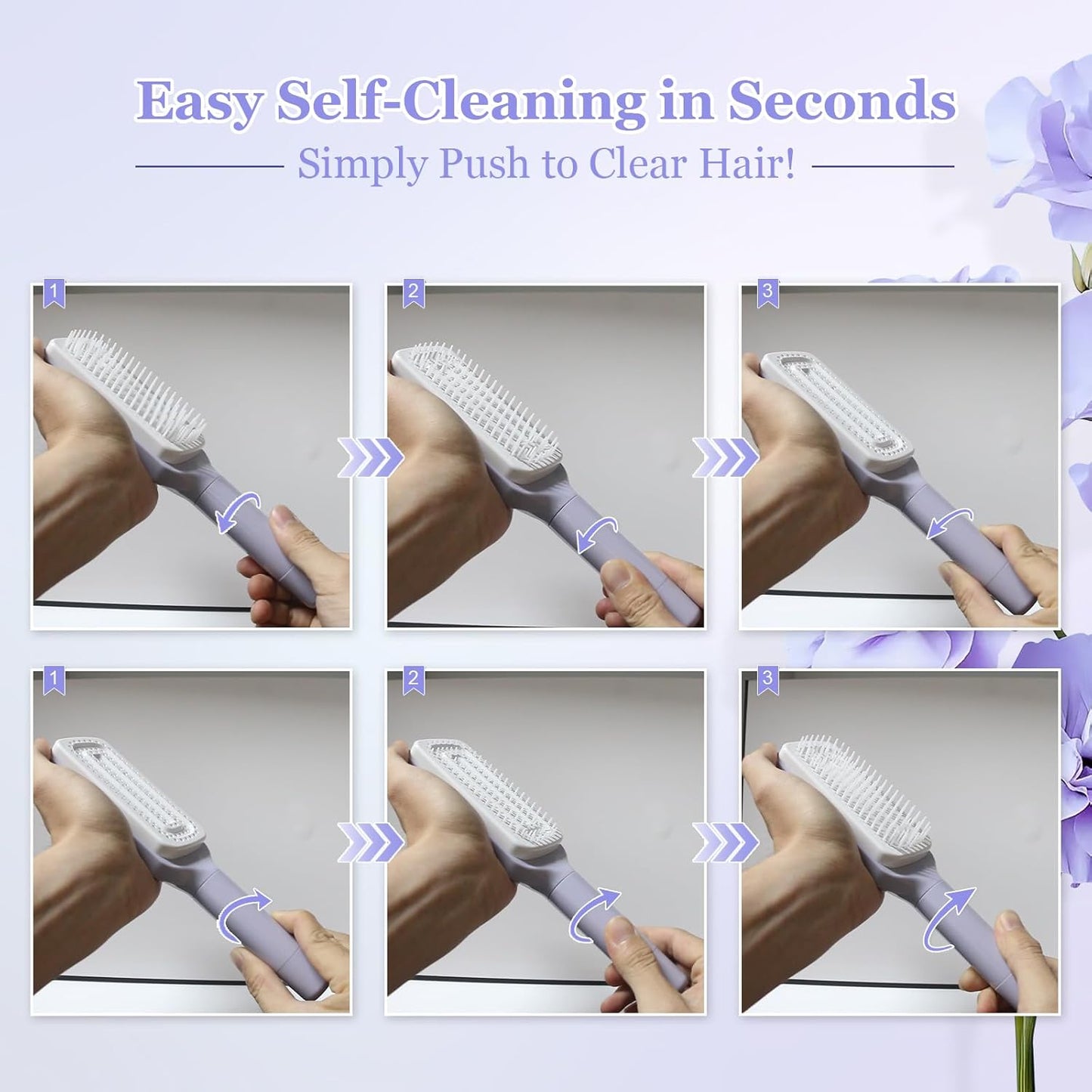 Easy Self-Cleaning in Seconds

Simply Push to Clear Hair!

1

2

3

1

2

3