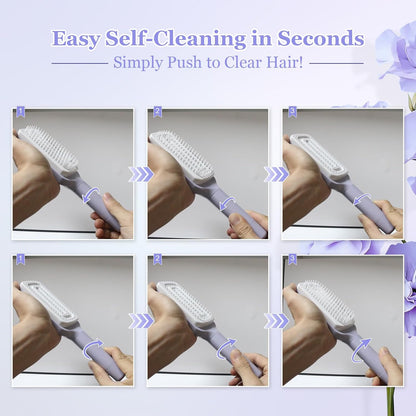 Easy Self-Cleaning in Seconds

Simply Push to Clear Hair!

1

2

3

1

2

3