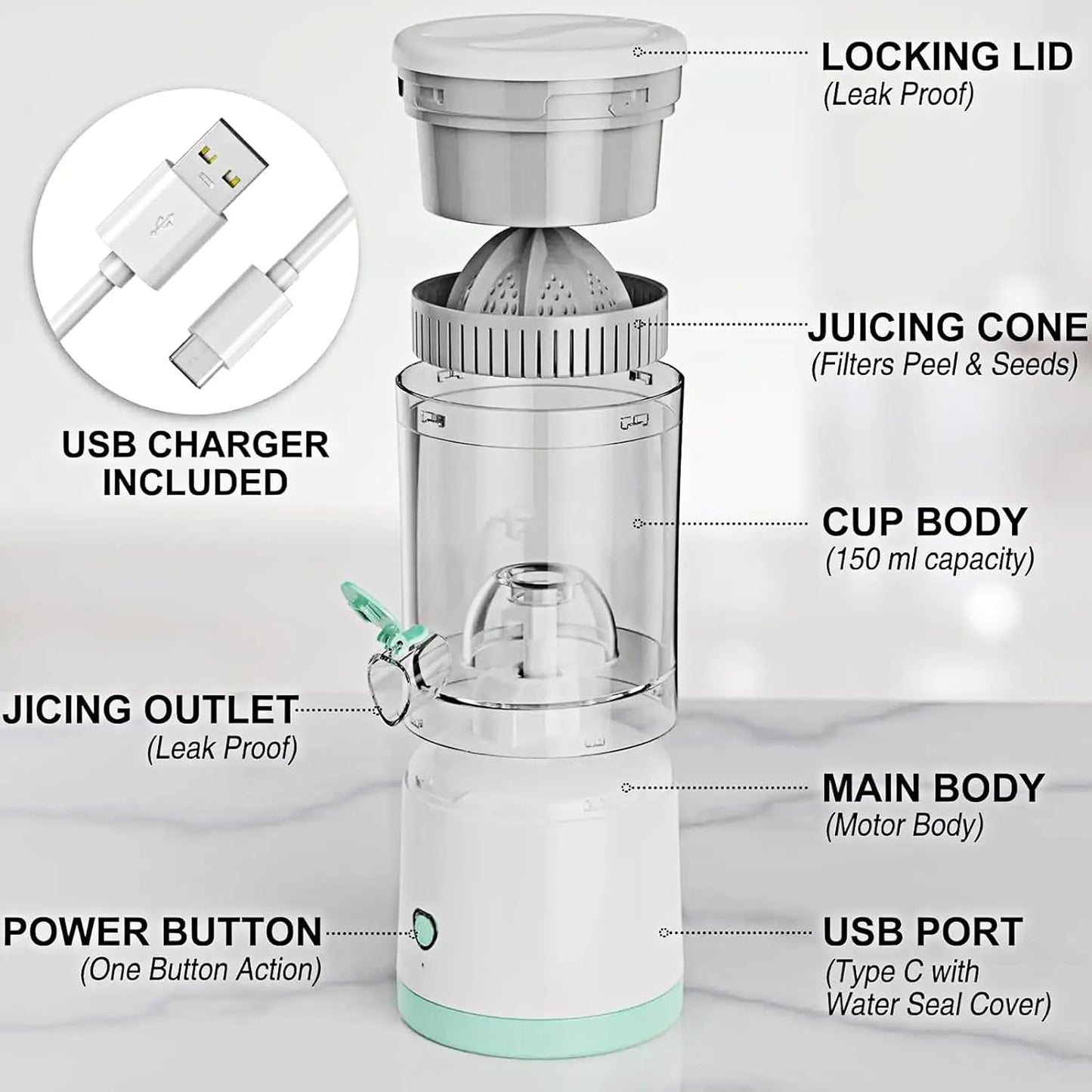 LOCKING LID
(Leak Proof)

USB CHARGER INCLUDED

JUICING CONE
(Filters Peel & Seeds)

CUP BODY
(150 ml capacity)

JICING OUTLET
(Leak Proof)

MAIN BODY
(Motor Body)

POWER BUTTON
(One Button Action)

USB PORT
(Type C with Water Seal Cover)