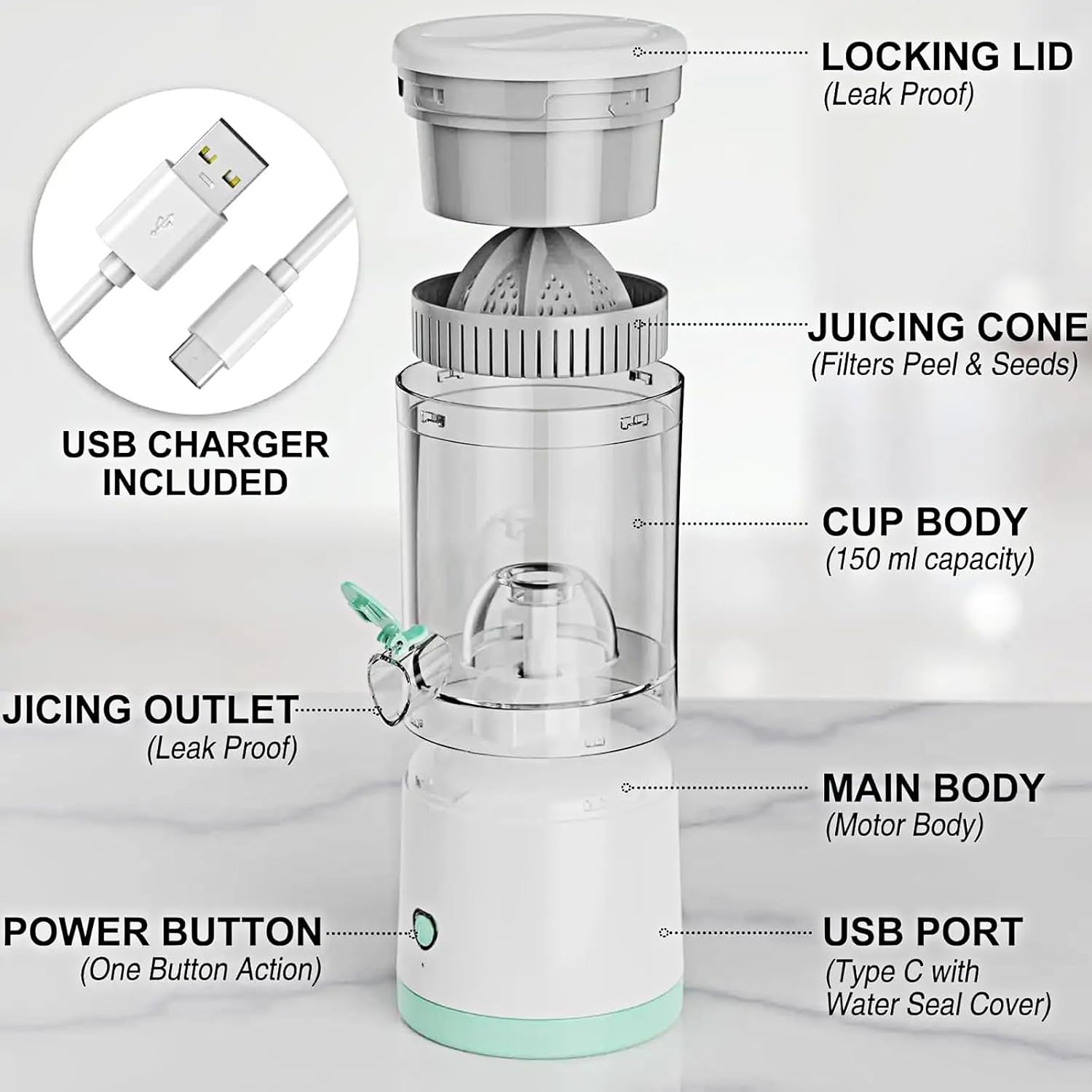 LOCKING LID
(Leak Proof)

USB CHARGER INCLUDED

JUICING CONE
(Filters Peel & Seeds)

CUP BODY
(150 ml capacity)

JICING OUTLET
(Leak Proof)

MAIN BODY
(Motor Body)

POWER BUTTON
(One Button Action)

USB PORT
(Type C with Water Seal Cover)