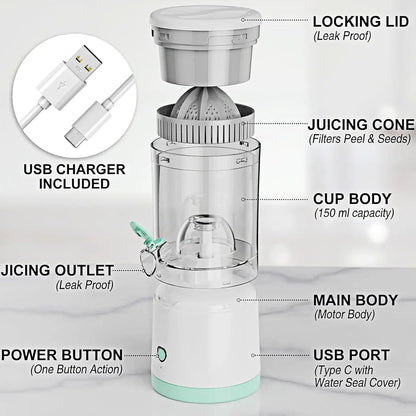 LOCKING LID
(Leak Proof)

USB CHARGER INCLUDED

JUICING CONE
(Filters Peel & Seeds)

CUP BODY
(150 ml capacity)

JICING OUTLET
(Leak Proof)

MAIN BODY
(Motor Body)

POWER BUTTON
(One Button Action)

USB PORT
(Type C with Water Seal Cover)