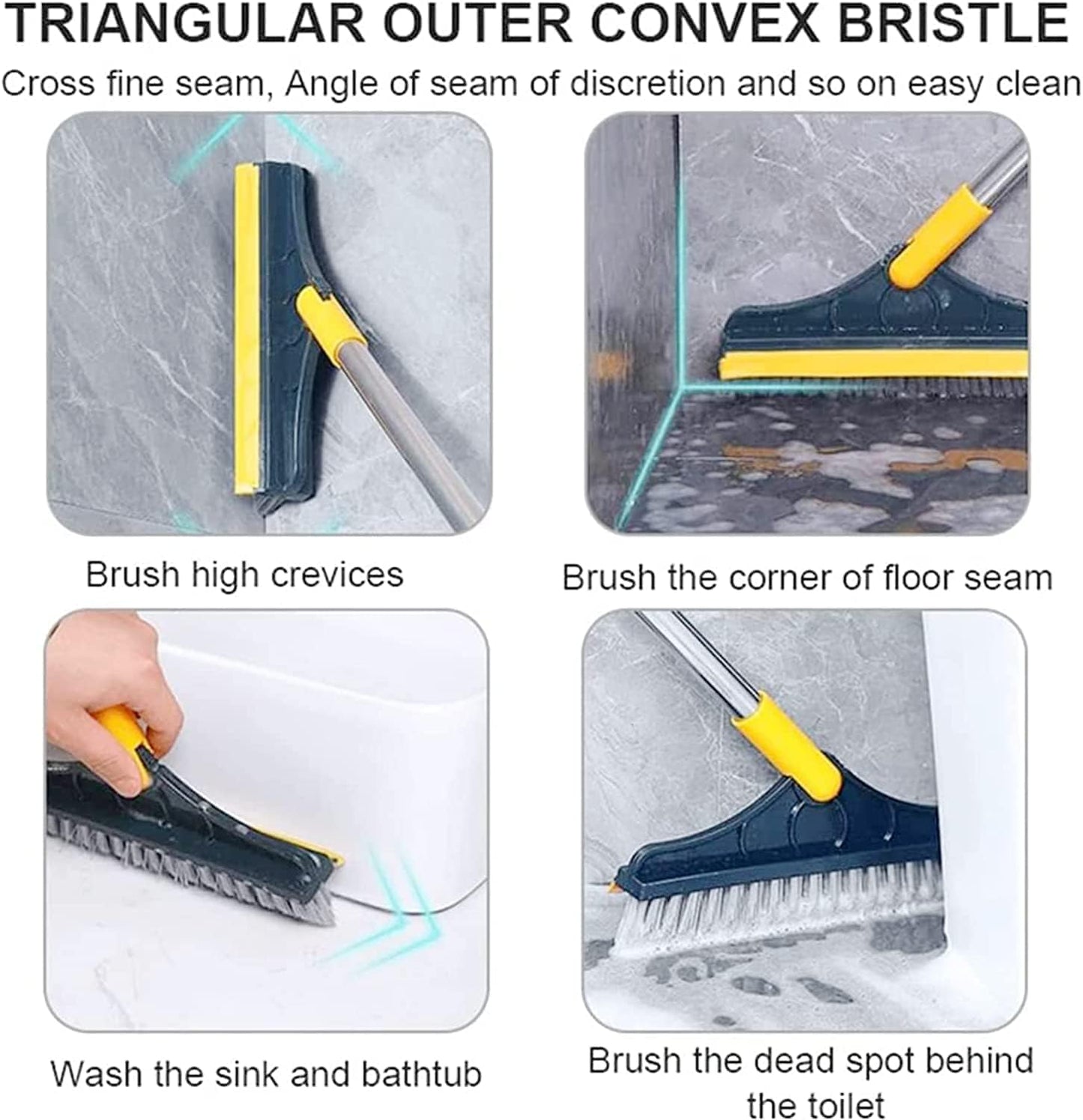 TRIANGULAR OUTER CONVEX BRISTLE

Cross fine seam, Angle of seam of discretion and so on easy clean

Brush high crevices

Brush the corner of floor seam

Wash the sink and bathtub

Brush the dead spot behind the toilet