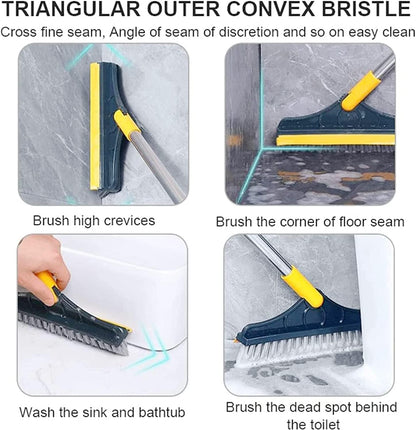 TRIANGULAR OUTER CONVEX BRISTLE

Cross fine seam, Angle of seam of discretion and so on easy clean

Brush high crevices

Brush the corner of floor seam

Wash the sink and bathtub

Brush the dead spot behind the toilet