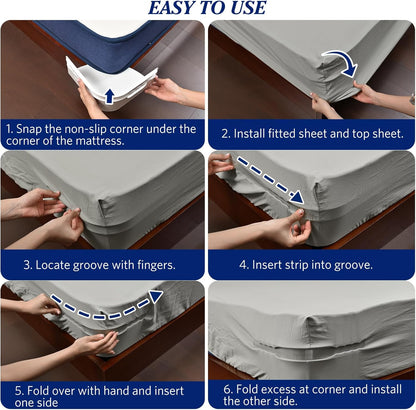 EASY TO USE

1. Snap the non-slip corner under the corner of the mattress.

2. Install fitted sheet and top sheet.

3. Locate groove with fingers.

4. Insert strip into groove.

5. Fold over with hand and insert one side

6. Fold excess at corner and install the other side.