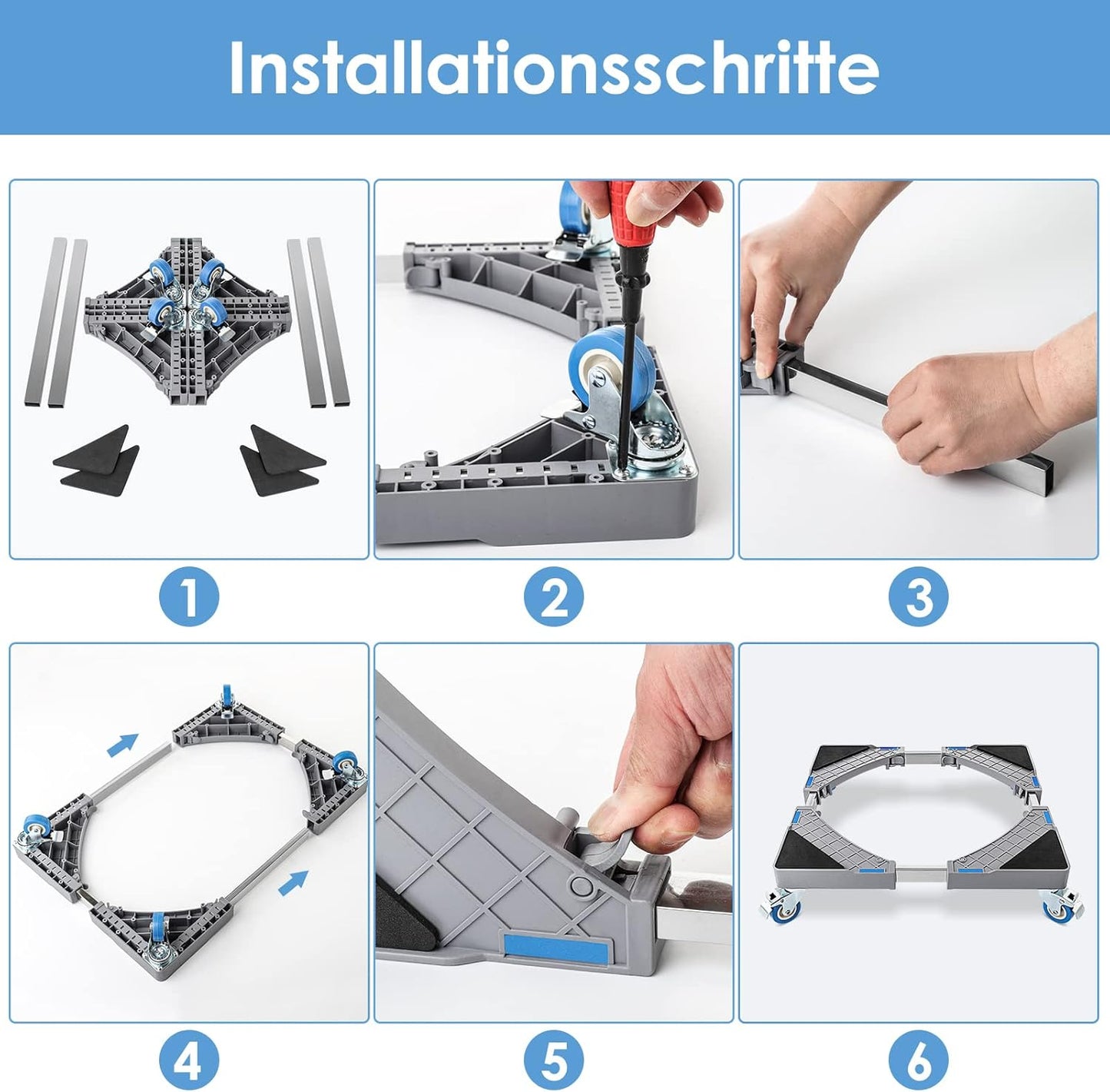 Installationsschritte

1

2

3

4

5

6