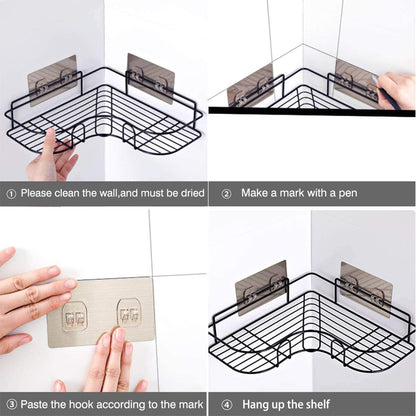 ① Please clean the wall,and must be dried

② Make a mark with a pen

③ Paste the hook according to the mark

④ Hang up the shelf