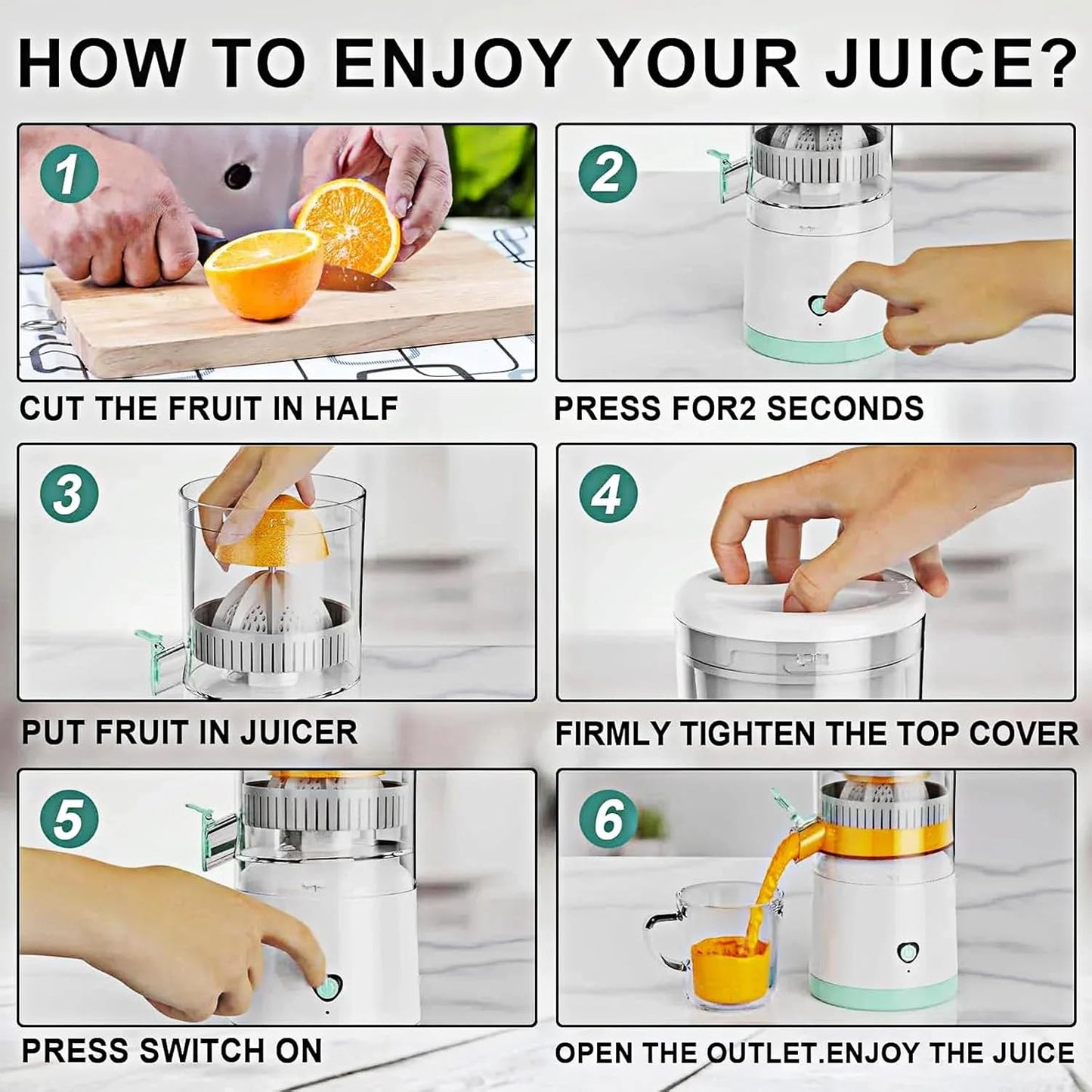 HOW TO ENJOY YOUR JUICE?

1

CUT THE FRUIT IN HALF

2

PRESS FOR2 SECONDS

3

PUT FRUIT IN JUICER

4

FIRMLY TIGHTEN THE TOP COVER

5

PRESS SWITCH ON

6

OPEN THE OUTLET.ENJOY THE JUICE