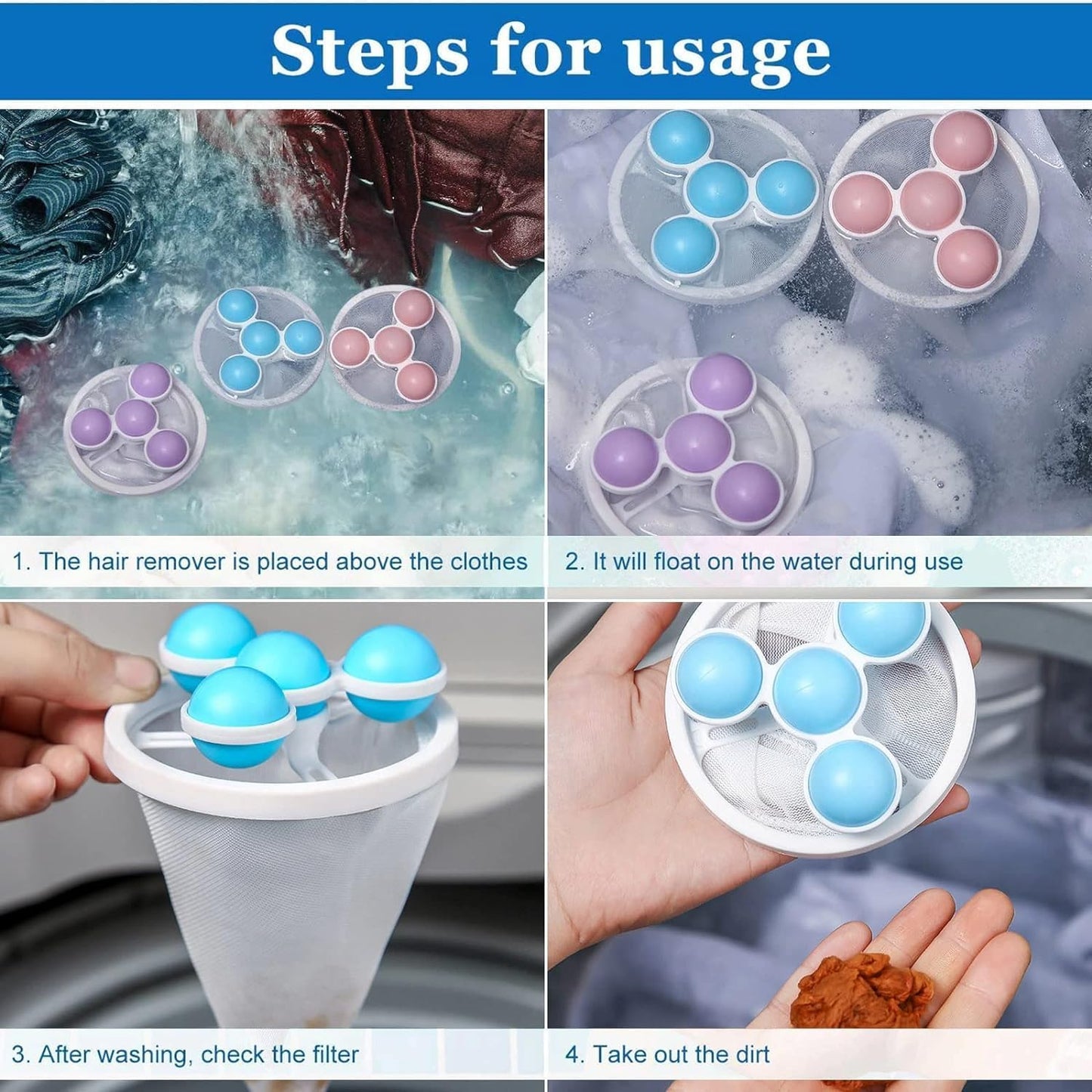 Steps for usage

1. The hair remover is placed above the clothes

2. It will float on the water during use

3. After washing, check the filter

4. Take out the dirt