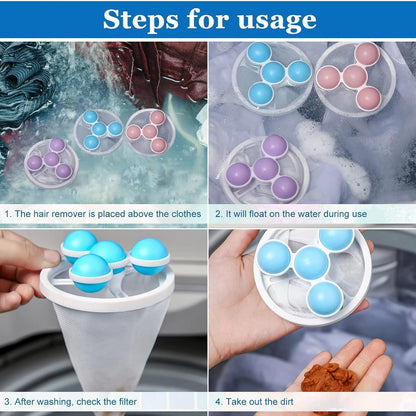 Steps for usage

1. The hair remover is placed above the clothes

2. It will float on the water during use

3. After washing, check the filter

4. Take out the dirt