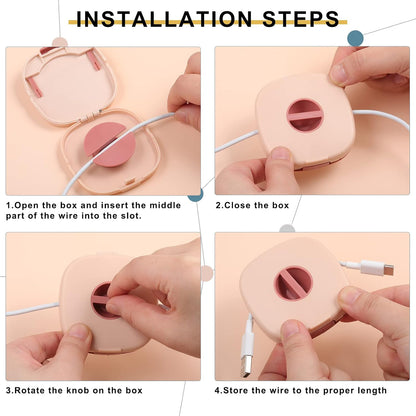 INSTALLATION STEPS

1.Open the box and insert the middle part of the wire into the slot.

2.Close the box

3.Rotate the knob on the box

4.Store the wire to the proper length