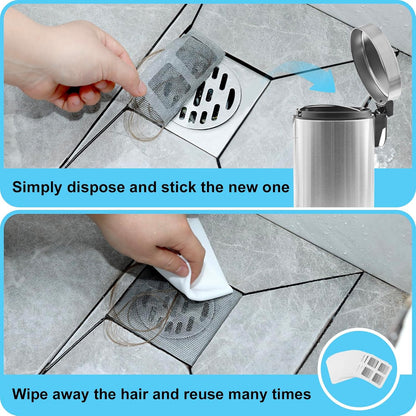 Simply dispose and stick the new one

Wipe away the hair and reuse many times