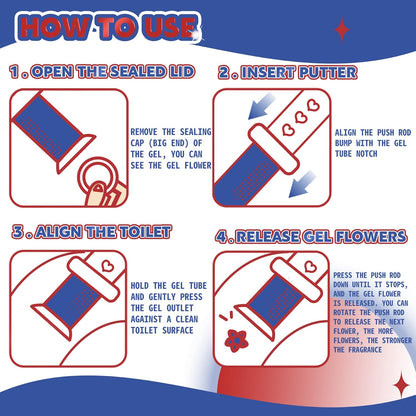 HOW TO USE

1 . OPEN THE SEALED LID

REMOVE THE SEALING CAP (BIG END) OF THE GEL, YOU CAN SEE THE GEL FLOWER

2 . INSERT PUTTER

ALIGN THE PUSH ROD BUMP WITH THE GEL TUBE NOTCH

3 . ALIGN THE TOILET

HOLD THE GEL TUBE AND GENTLY PRESS THE GEL OUTLET AGAINST A CLEAN TOILET SURFACE

4 . RELEASE GEL FLOWERS

PRESS THE PUSH ROD DOWN UNTIL IT STOPS, AND THE GEL FLOWER IS RELEASED. YOU CAN ROTATE THE PUSH ROD TO RELEASE THE NEXT FLOWER, THE MORE FLOWERS, THE STRONGER THE FRAGRANCE