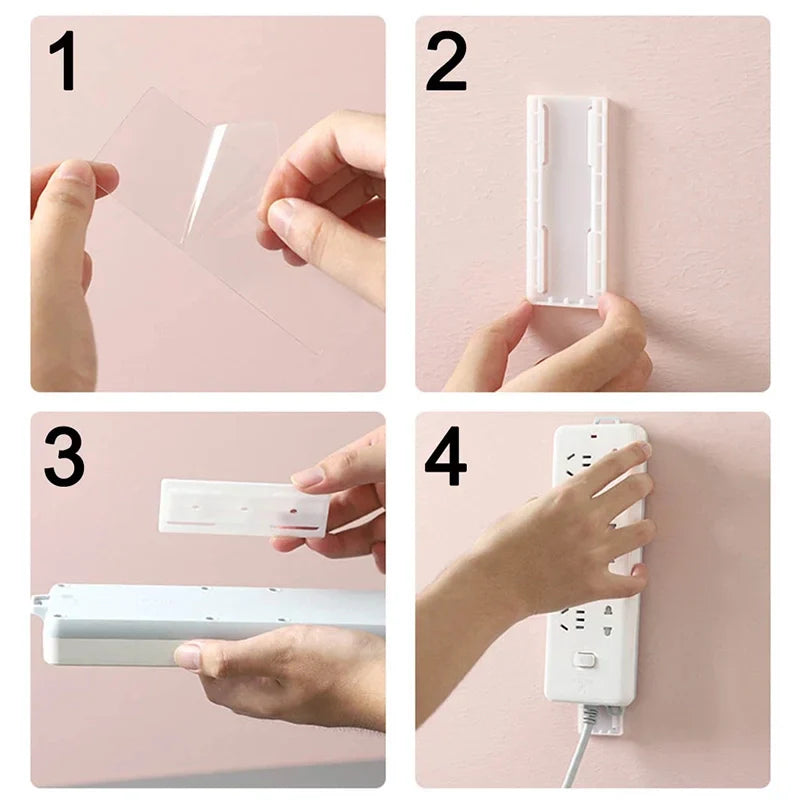 1

2

3

4