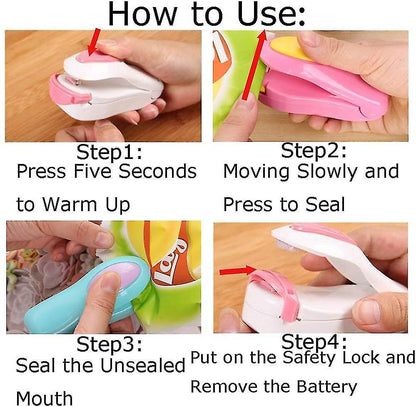 How to Use:

Step1:
Press Five Seconds to Warm Up

Step2:
Moving Slowly and Press to Seal

Lay's

Step3:
Seal the Unsealed Mouth

Step4:
Put on the Safety Lock and Remove the Battery