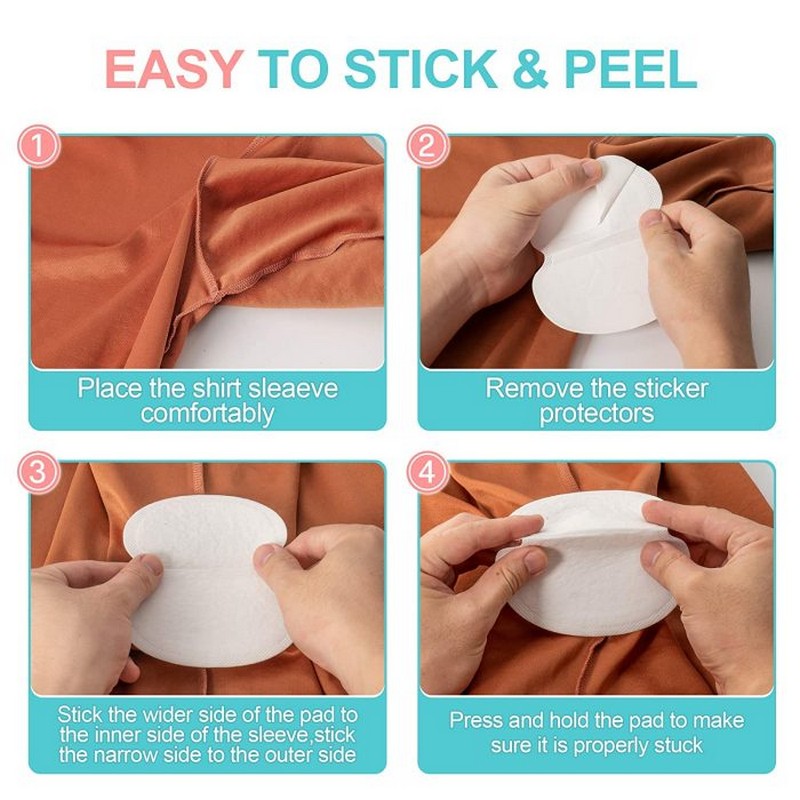 EASY TO STICK & PEEL

1
Place the shirt sleaeve comfortably

2
Remove the sticker protectors

3
Stick the wider side of the pad to the inner side of the sleeve,stick the narrow side to the outer side

4
Press and hold the pad to make sure it is properly stuck