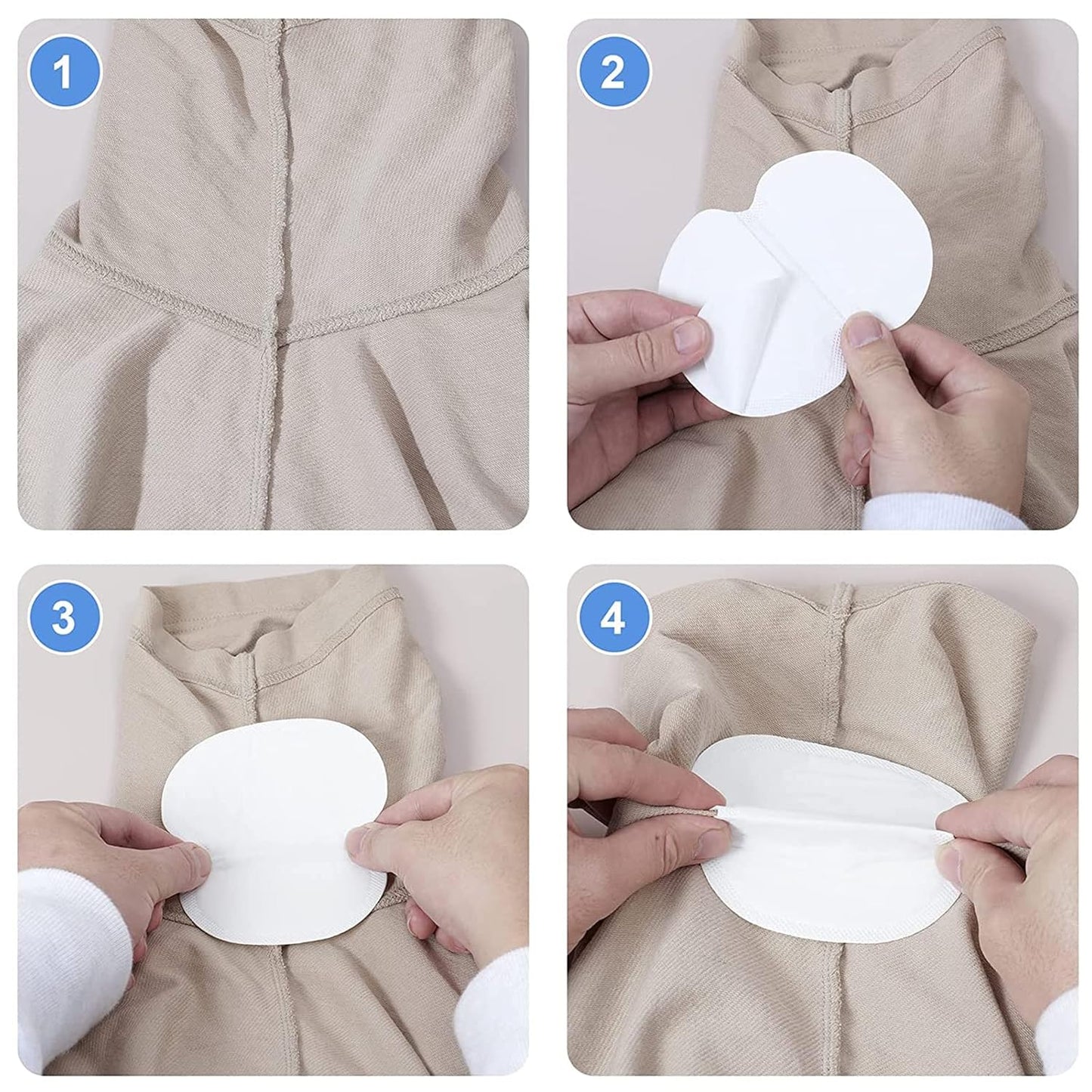 1

2

3

4