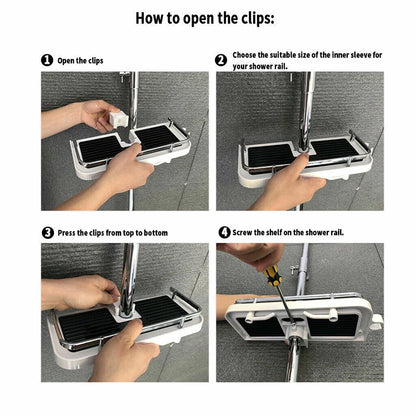 How to open the clips:

1 Open the clips

2 Choose the suitable size of the inner sleeve for your shower rail.

3 Press the clips from top to bottom

4 Screw the shelf on the shower rail.